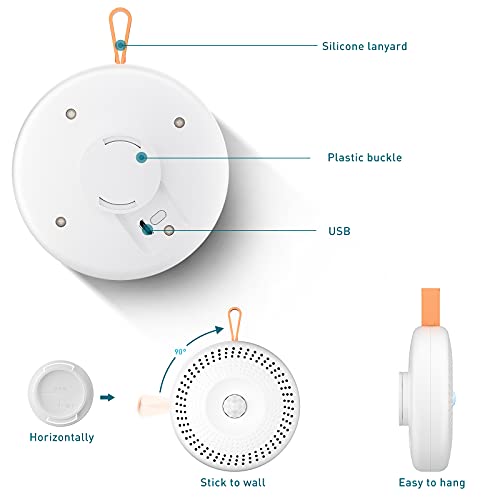 Silicone lanyard

Plastic buckle

USB

90°

Horizontally

Stick to wall

Easy to hang